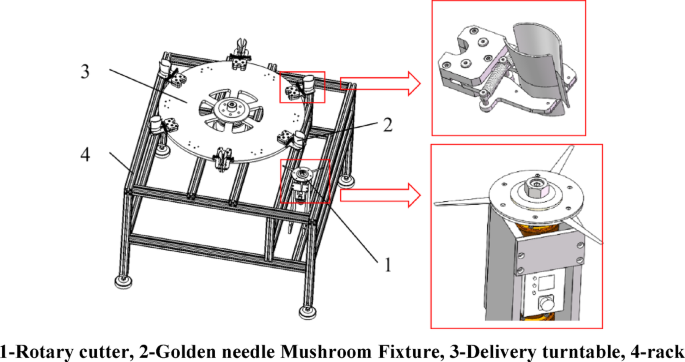 3

2

4

1

1-Rotary cutter, 2-Golden needle Mushroom Fixture, 3-Delivery turntable, 4-rack