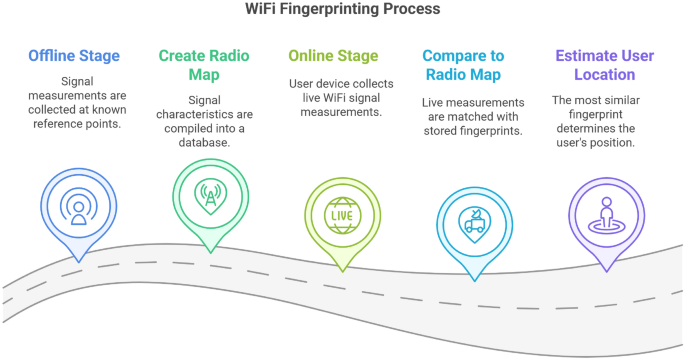 WiFi Fingerprinting Process

Offline Stage

Signal measurements are collected at known reference points.

Create Radio Map

Signal characteristics are compiled into a database.

Online Stage

User device collects live WiFi signal measurements.

LIVE

Compare to Radio Map

Live measurements are matched with stored fingerprints.

Estimate User Location

The most similar fingerprint determines the user's position.