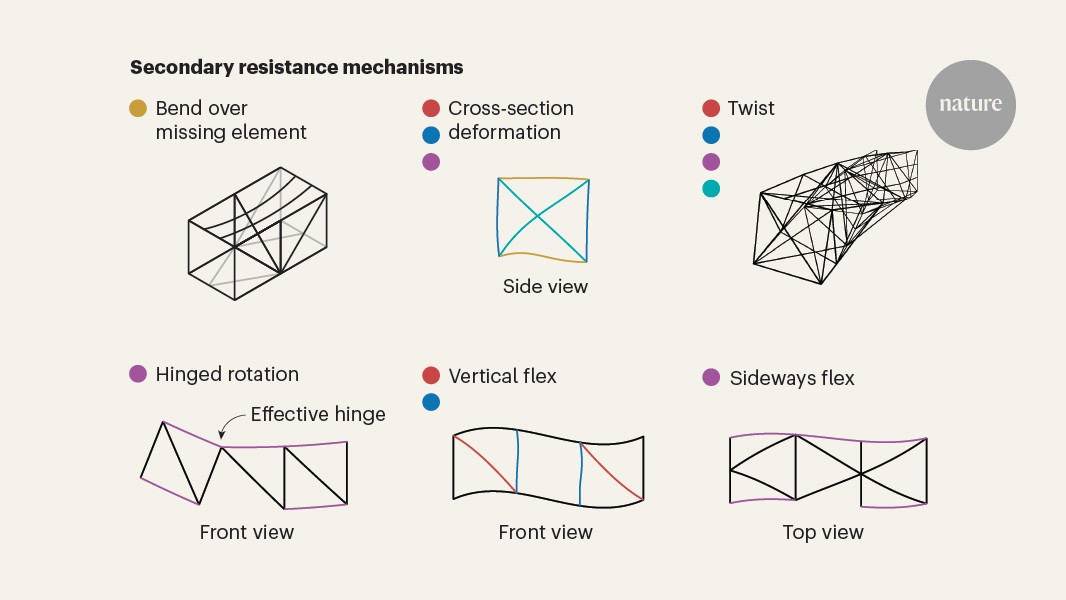 Secondary resistance mechanisms

nature

Bend over missing element

Cross-section deformation

Side view

Twist

Hinged rotation

Effective hinge

Front view

Vertical flex

Front view

Sideways flex

Top view