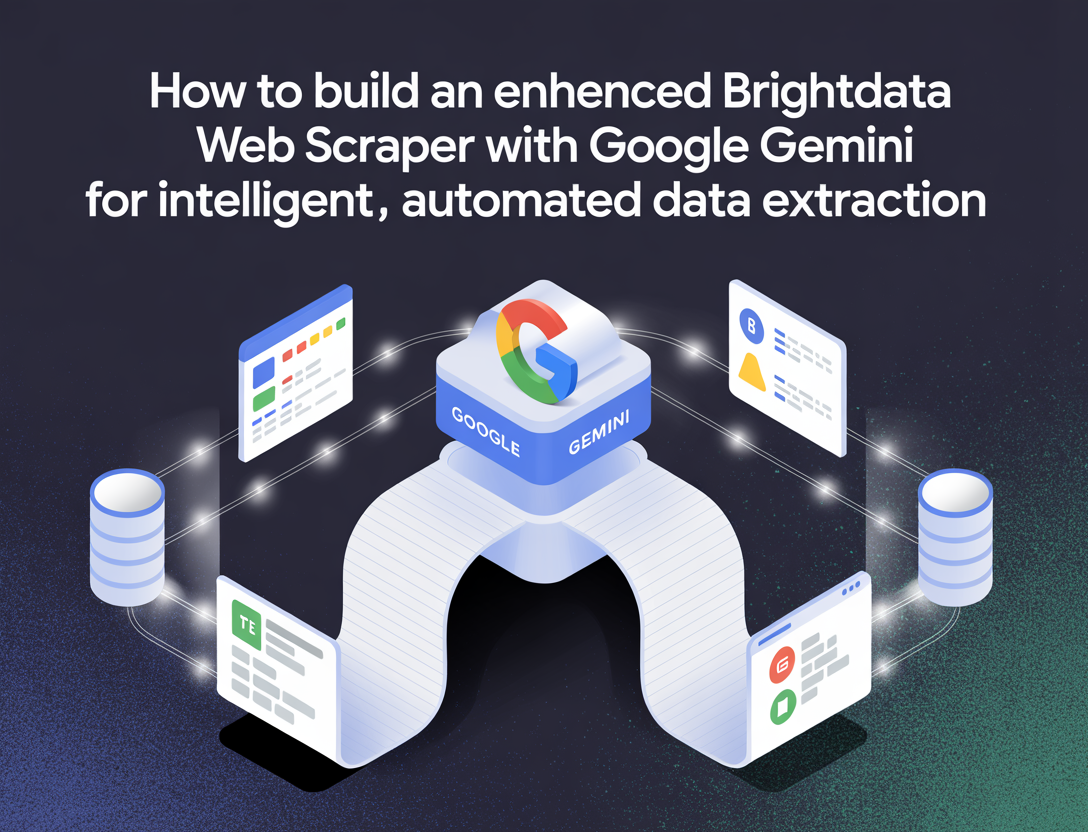 How to build an enhenced Brightdata Web Scraper with Google Gemini for intelligent, automated data extraction

GOOGLE GEMINI

B

TE

G