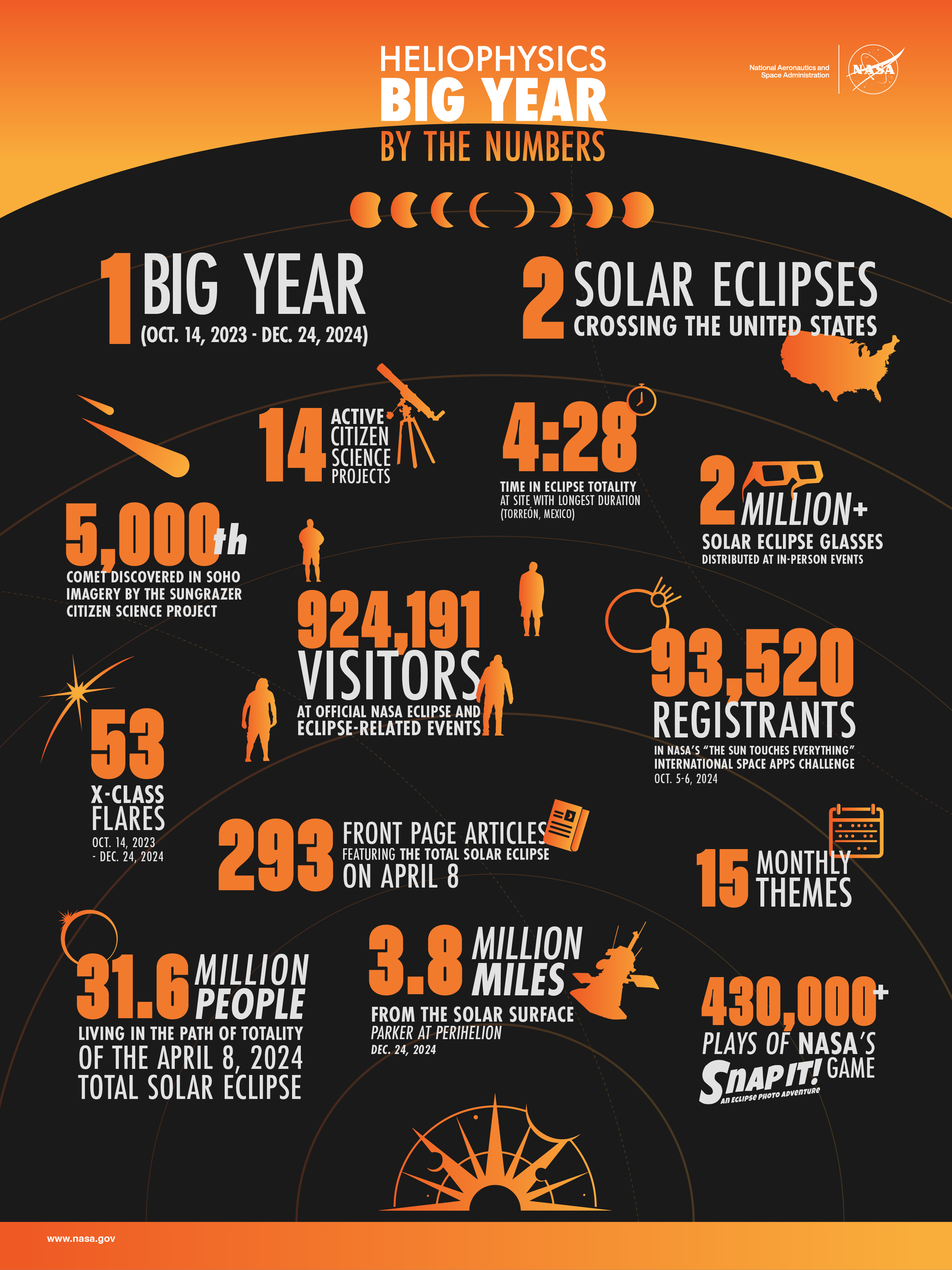 HELIOPHYSICS
BIG YEAR
BY THE NUMBERS

National Aeronautics and Space Administration

NASA

1 BIG YEAR
(OCT. 14, 2023 - DEC. 24, 2024)

2 SOLAR ECLIPSES
CROSSING THE UNITED STATES

14 ACTIVE CITIZEN SCIENCE PROJECTS

4:28
TIME IN ECLIPSE TOTALITY
AT SITE WITH LONGEST DURATION
(TORREÓN, MEXICO)

2 MILLION+
SOLAR ECLIPSE GLASSES
DISTRIBUTED AT IN-PERSON EVENTS

5,000th
COMET DISCOVERED IN SOHO IMAGERY BY THE SUNGRAZER CITIZEN SCIENCE PROJECT

924,191
VISITORS
AT OFFICIAL NASA ECLIPSE AND ECLIPSE-RELATED EVENTS

93,520
REGISTRANTS
IN NASA'S "THE SUN TOUCHES EVERYTHING" INTERNATIONAL SPACE APPS CHALLENGE
OCT. 5-6, 2024

53
X-CLASS FLARES
OCT. 14, 2023 - DEC. 24, 2024

293 FRONT PAGE ARTICLES
FEATURING THE TOTAL SOLAR ECLIPSE
ON APRIL 8

15 MONTHLY THEMES

31.6 MILLION PEOPLE
LIVING IN THE PATH OF TOTALITY
OF THE APRIL 8, 2024
TOTAL SOLAR ECLIPSE

3.8 MILLION MILES
FROM THE SOLAR SURFACE
PARKER AT PERIHELION
DEC. 24, 2024

430,000+
PLAYS OF NASA'S
SNAP IT! GAME
AN ECLIPSE PHOTO ADVENTURE

www.nasa.gov